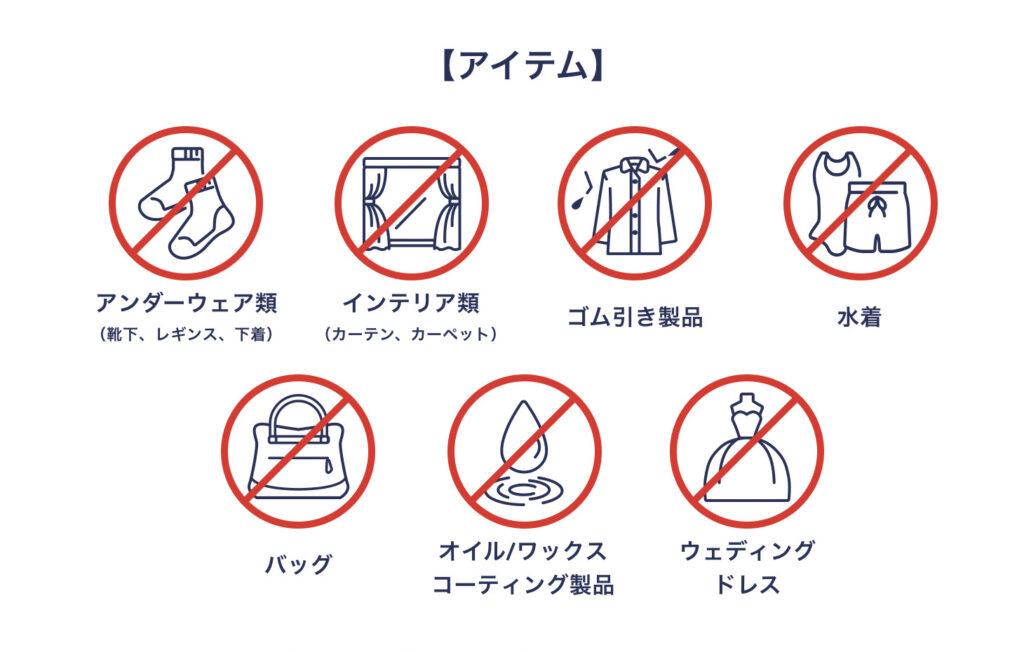 【アイテム】

アンダーウェア類
（靴下、レギンス、下着）

インテリア類
（カーテン、カーペット）

ゴム引き製品

水着

バッグ

オイル/ワックス
コーティング製品

ウェディング
ドレス